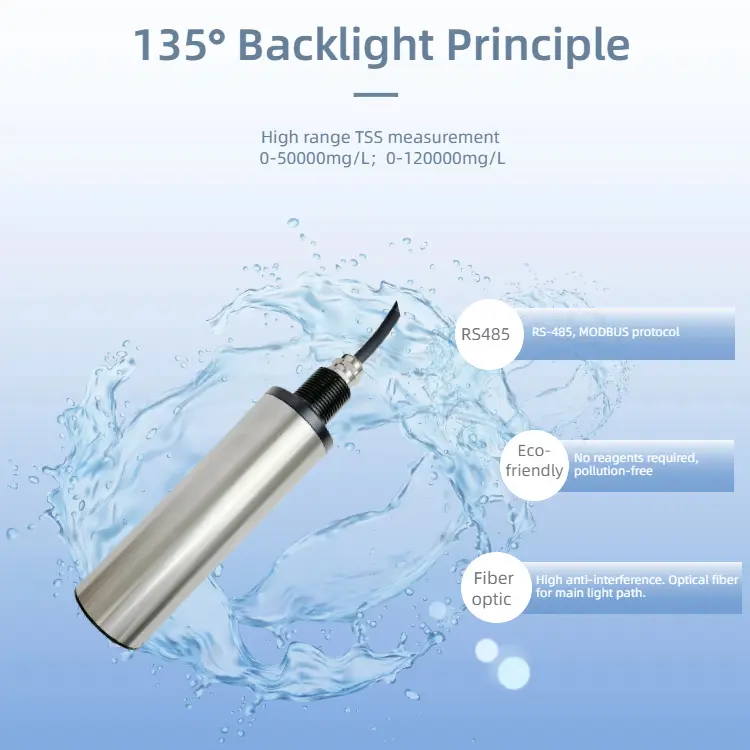 135° Backlight Principle

High range TSS measurement
0-50000mg/L; 0-120000mg/L

RS485
RS-485, MODBUS protocol

Eco-friendly
No reagents required, pollution-free

Fiber optic
High anti-interference. Optical fiber for main light path.